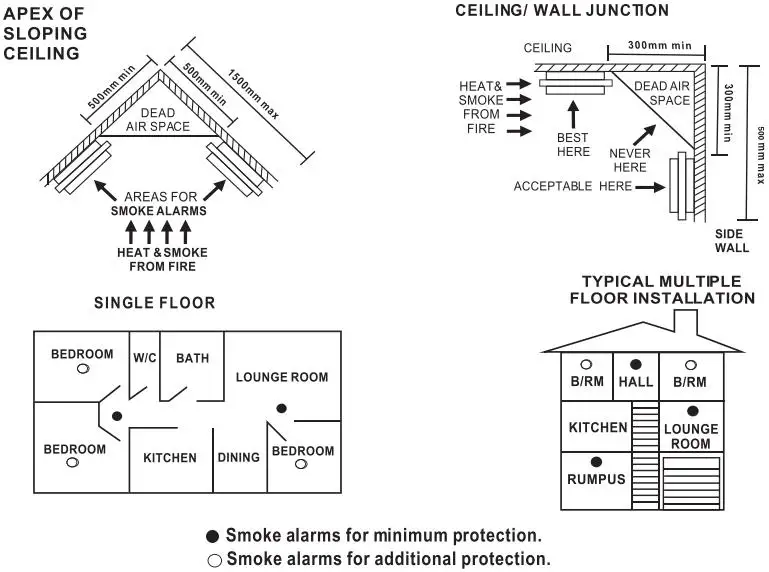 APEX OF SLOPING CEILING

500mm min
500mm min
1500mm max
DEAD AIR SPACE

AREAS FOR SMOKE ALARMS
HEAT & SMOKE FROM FIRE

CEILING/ WALL JUNCTION

CEILING
300mm min
HEAT& SMOKE FROM FIRE
DEAD AIR SPACE
300mm min
500 mm max
BEST HERE
NEVER HERE
ACCEPTABLE HERE
SIDE WALL

SINGLE FLOOR

BEDROOM
W/C
BATH
LOUNGE ROOM
BEDROOM
KITCHEN
DINING
BEDROOM

TYPICAL MULTIPLE FLOOR INSTALLATION

B/RM
HALL
B/RM
KITCHEN
LOUNGE ROOM
RUMPUS

● Smoke alarms for minimum protection.
○ Smoke alarms for additional protection.